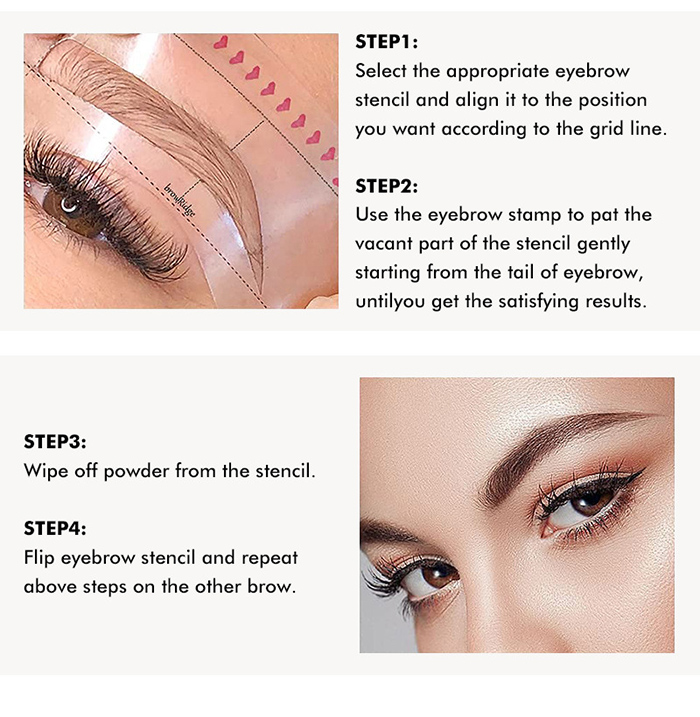 browRidge

STEP1:
Select the appropriate eyebrow stencil and align it to the position you want according to the grid line.

STEP2:
Use the eyebrow stamp to pat the vacant part of the stencil gently starting from the tail of eyebrow, untilyou get the satisfying results.

STEP3:
Wipe off powder from the stencil.

STEP4:
Flip eyebrow stencil and repeat above steps on the other brow.