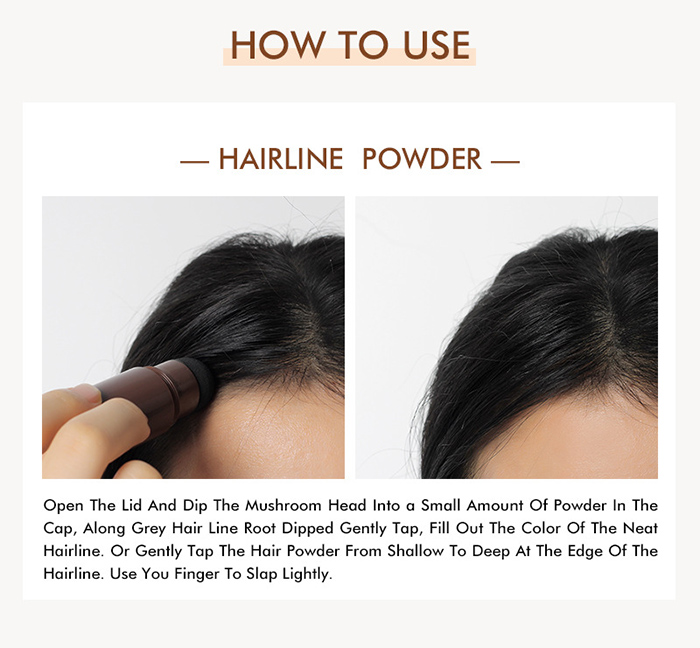 HOW TO USE

— HAIRLINE POWDER —

Open The Lid And Dip The Mushroom Head Into a Small Amount Of Powder In The Cap, Along Grey Hair Line Root Dipped Gently Tap, Fill Out The Color Of The Neat Hairline. Or Gently Tap The Hair Powder From Shallow To Deep At The Edge Of The Hairline. Use You Finger To Slap Lightly.